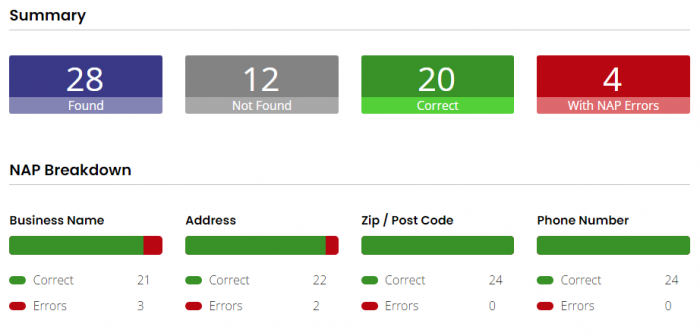 Summary

28
Found

12
Not Found

20
Correct

4
With NAP Errors

NAP Breakdown

Business Name

Correct 21
Errors 3

Address

Correct 22
Errors 2

Zip / Post Code

Correct 24
Errors 0

Phone Number

Correct 24
Errors 0